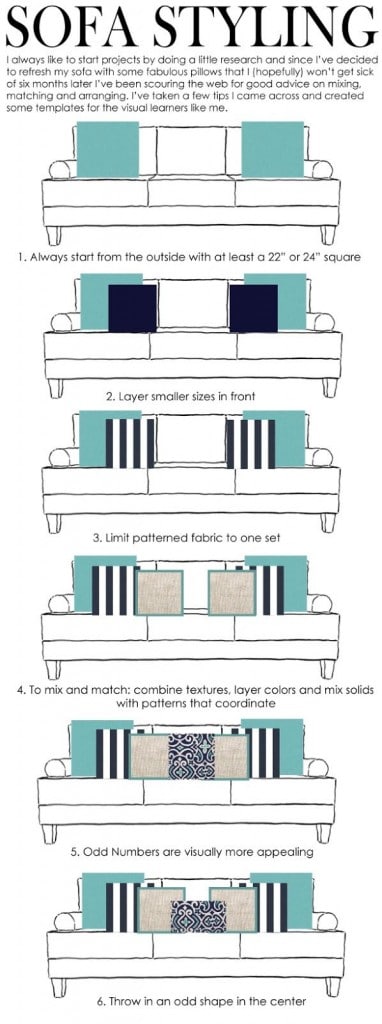 SOFA STYLING

I always like to start projects by doing a little research and since I've decided to refresh my sofa with some fabulous pillows that I (hopefully) won't get sick of six months later I've been scouring the web for good advice on mixing, matching and arranging. I've taken a few tips I came across and created some templates for the visual learners like me.

1. Always start from the outside with at least a 22" or 24" square

2. Layer smaller sizes in front

3. Limit patterned fabric to one set

4. To mix and match: combine textures, layer colors and mix solids with patterns that coordinate

5. Odd Numbers are visually more appealing

6. Throw in an odd shape in the center